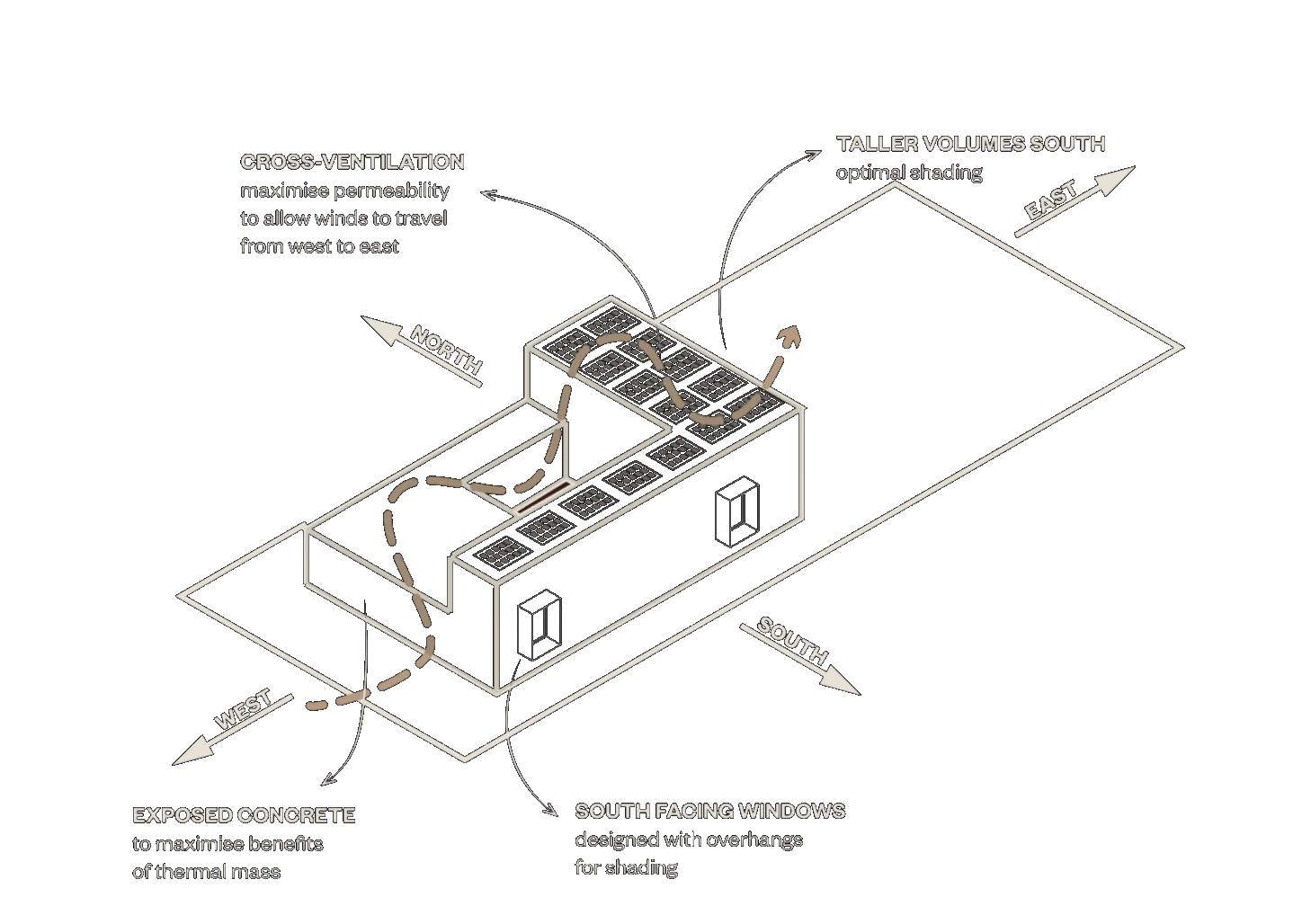 CROSS-VENTILATION
maximise permeability to allow winds to travel from west to east

TALLER VOLUMES SOUTH
optimal shading

EAST

NORTH

SOUTH

WEST

EXPOSED CONCRETE
to maximise benefits of thermal mass

SOUTH FACING WINDOWS
designed with overhangs for shading